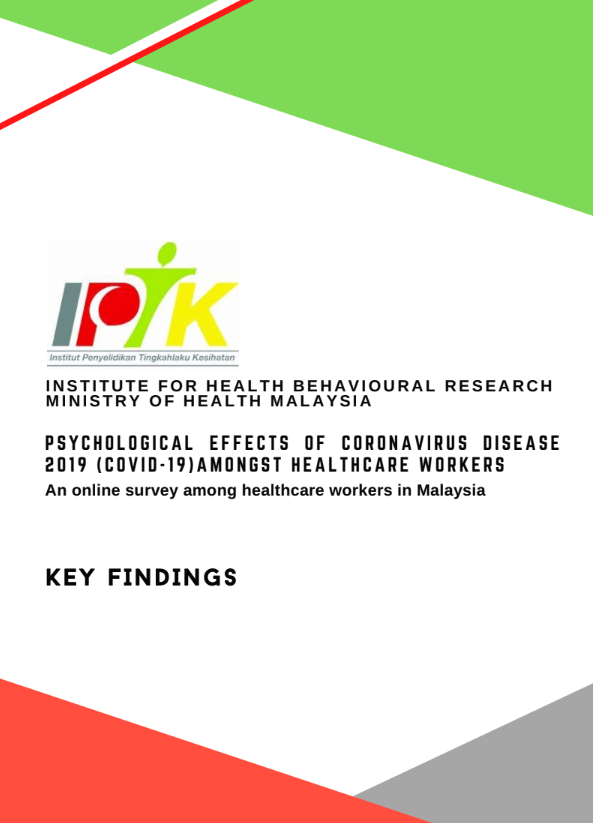 IPTK

Institut Penyelidikan Tingkahlaku Kesihatan

INSTITUTE FOR HEALTH BEHAVIOURAL RESEARCH
MINISTRY OF HEALTH MALAYSIA

PSYCHOLOGICAL EFFECTS OF CORONAVIRUS DISEASE 2019 (COVID-19)AMONGST HEALTHCARE WORKERS

An online survey among healthcare workers in Malaysia

KEY FINDINGS