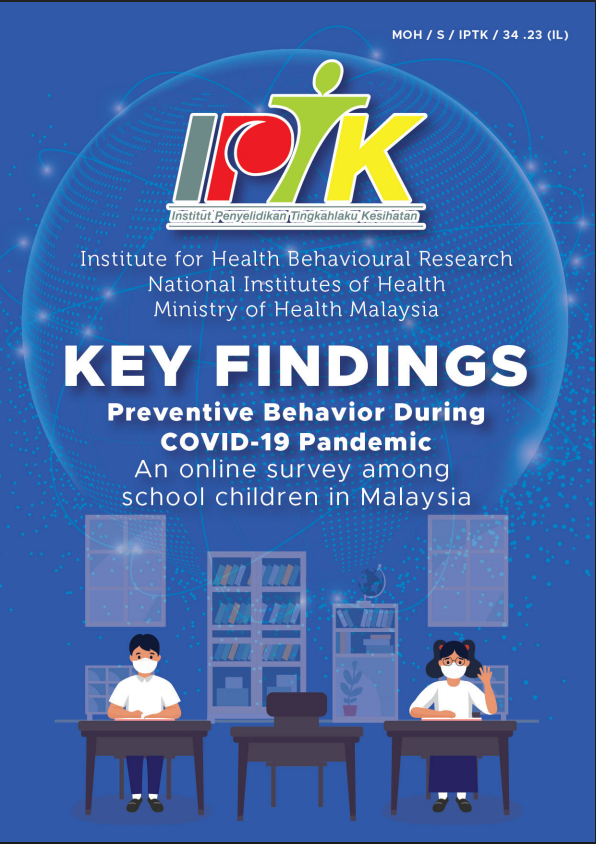 MOH / S / IPTK / 34 .23 (IL)

IPTK

Institut Penyelidikan Tingkahlaku Kesihatan

Institute for Health Behavioural Research
National Institutes of Health
Ministry of Health Malaysia

KEY FINDINGS

Preventive Behavior During COVID-19 Pandemic
An online survey among school children in Malaysia