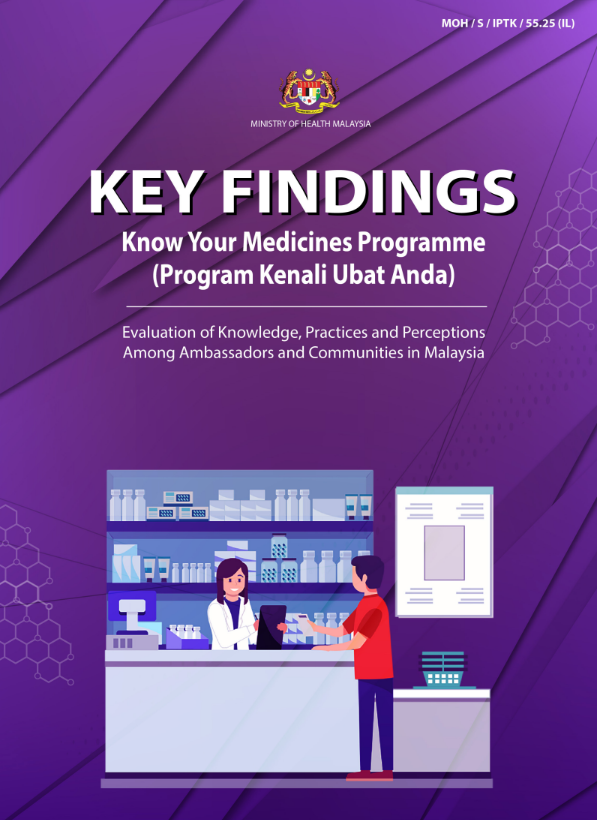 MOH / S / IPTK / 55.25 (IL)

MINISTRY OF HEALTH MALAYSIA

KEY FINDINGS

Know Your Medicines Programme (Program Kenali Ubat Anda)

Evaluation of Knowledge, Practices and Perceptions Among Ambassadors and Communities in Malaysia